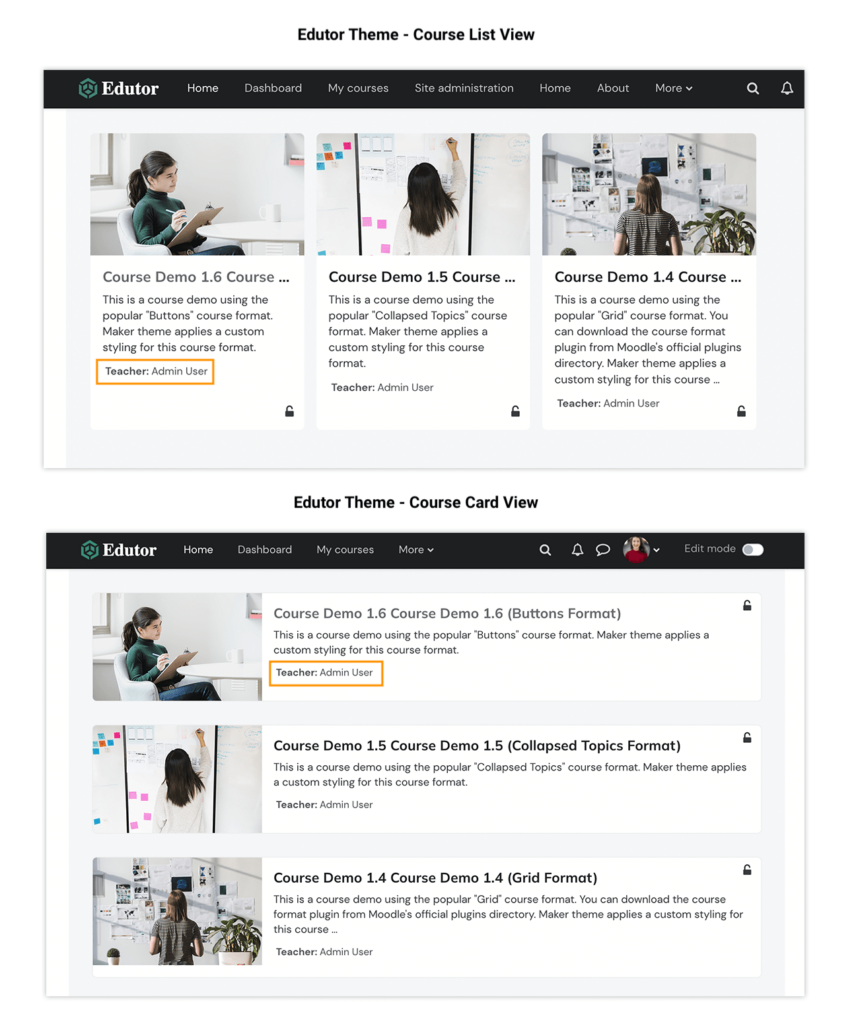 Edutor Theme - Course List View

Edutor Home Dashboard My courses Site administration Home About More

Course Demo 1.6 Course ...
This is a course demo using the popular "Buttons" course format. Maker theme applies a custom styling for this course format.
Teacher: Admin User

Course Demo 1.5 Course ...
This is a course demo using the popular "Collapsed Topics" course format. Maker theme applies a custom styling for this course format.
Teacher: Admin User

Course Demo 1.4 Course ...
This is a course demo using the popular "Grid" course format. You can download the course format plugin from Moodle's official plugins directory. Maker theme applies a custom styling for this course ...
Teacher: Admin User

Edutor Theme - Course Card View

Edutor Home Dashboard My courses More Edit mode

Course Demo 1.6 Course Demo 1.6 (Buttons Format)
This is a course demo using the popular "Buttons" course format. Maker theme applies a custom styling for this course format.
Teacher: Admin User

Course Demo 1.5 Course Demo 1.5 (Collapsed Topics Format)
This is a course demo using the popular "Collapsed Topics" course format. Maker theme applies a custom styling for this course format.
Teacher: Admin User

Course Demo 1.4 Course Demo 1.4 (Grid Format)
This is a course demo using the popular "Grid" course format. You can download the course format plugin from Moodle's official plugins directory. Maker theme applies a custom styling for this course ...
Teacher: Admin User